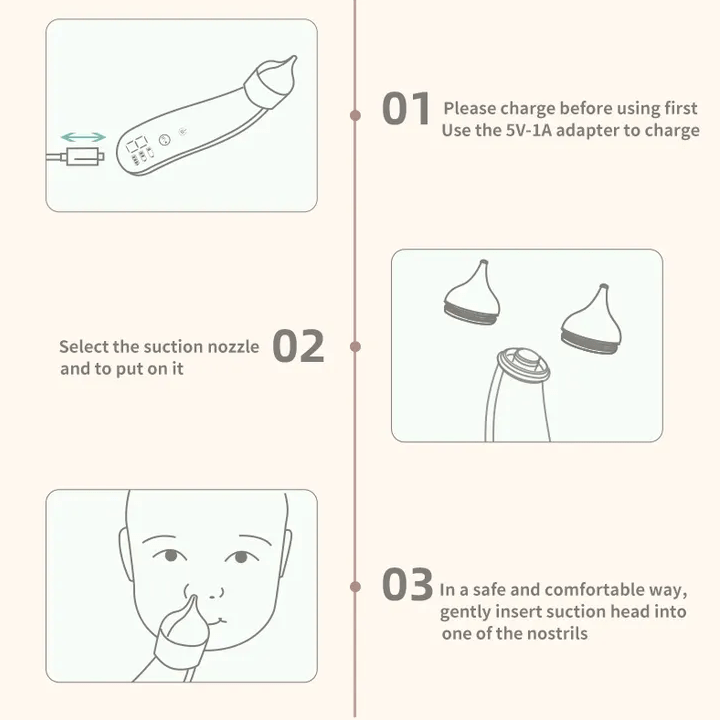 01 Please charge before using first
Use the 5V-1A adapter to charge

Select the suction nozzle and to put on it 02

03 In a safe and comfortable way, gently insert suction head into one of the nostrils